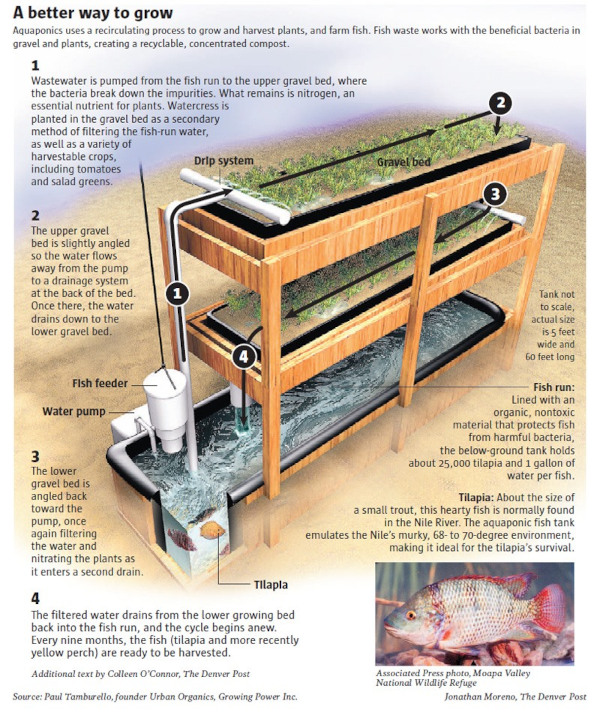 A better way to grow

Aquaponics uses a recirculating process to grow and harvest plants, and farm fish. Fish waste works with the beneficial bacteria in gravel and plants, creating a recyclable, concentrated compost.

1
Wastewater is pumped from the fish run to the upper gravel bed, where the bacteria break down the impurities. What remains is nitrogen, an essential nutrient for plants. Watercress is planted in the gravel bed as a secondary method of filtering the fish-run water, as well as a variety of harvestable crops, including tomatoes and salad greens.

2
The upper gravel bed is slightly angled so the water flows away from the pump to a drainage system at the back of the bed. Once there, the water drains down to the lower gravel bed.

3
The lower gravel bed is angled back toward the pump, once again filtering the water and nitrating the plants as it enters a second drain.

4
The filtered water drains from the lower growing bed back into the fish run, and the cycle begins anew. Every nine months, the fish (tilapia and more recently yellow perch) are ready to be harvested.

Drip system

Gravel bed

2

3

1

4

Fish feeder

Water pump

Tilapia

Tank not to scale, actual size is 5 feet wide and 60 feet long

Fish run: Lined with an organic, nontoxic material that protects fish from harmful bacteria, the below-ground tank holds about 25,000 tilapia and 1 gallon of water per fish.

Tilapia: About the size of a small trout, this hearty fish is normally found in the Nile River. The aquaponic fish tank emulates the Nile's murky, 68- to 70-degree environment, making it ideal for the tilapia's survival.

Additional text by Colleen O'Connor, The Denver Post

Associated Press photo, Moapa Valley National Wildlife Refuge

Source: Paul Tamburello, founder Urban Organics, Growing Power Inc.

Jonathan Moreno, The Denver Post